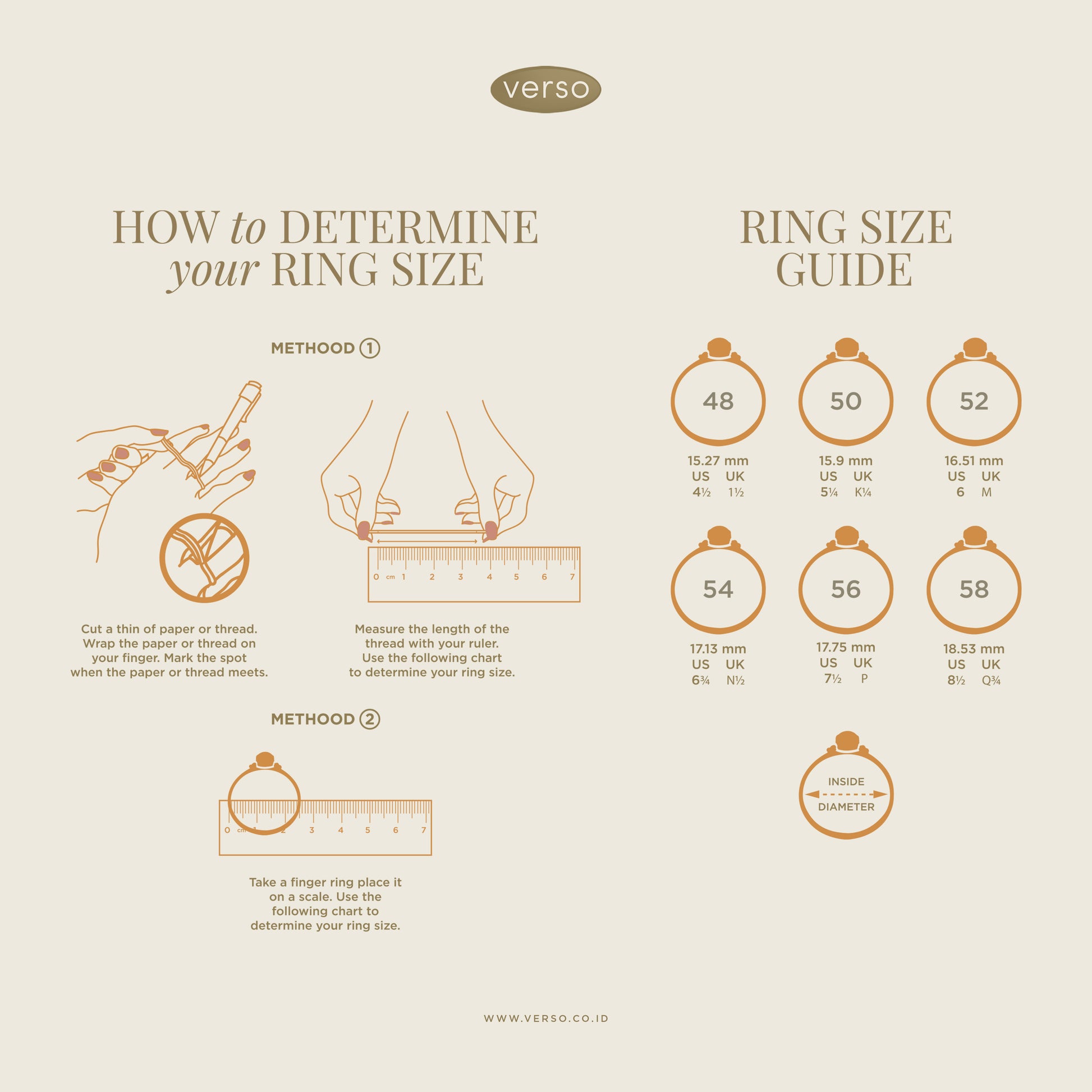 verso

HOW to DETERMINE your RING SIZE

METHOOD 1

0 cm 1 2 3 4 5 6 7

Cut a thin of paper or thread. Wrap the paper or thread on your finger. Mark the spot when the paper or thread meets.

Measure the length of the thread with your ruler. Use the following chart to determine your ring size.

METHOOD 2

0 cm 1 2 3 4 5 6 7

Take a finger ring place it on a scale. Use the following chart to determine your ring size.

RING SIZE GUIDE

48
15.27 mm
US UK
4½ 1½

50
15.9 mm
US UK
5¼ K¼

52
16.51 mm
US UK
6 M

54
17.13 mm
US UK
6¾ N½

56
17.75 mm
US UK
7½ P

58
18.53 mm
US UK
8½ Q¾

INSIDE
DIAMETER

WWW.VERSO.CO.ID