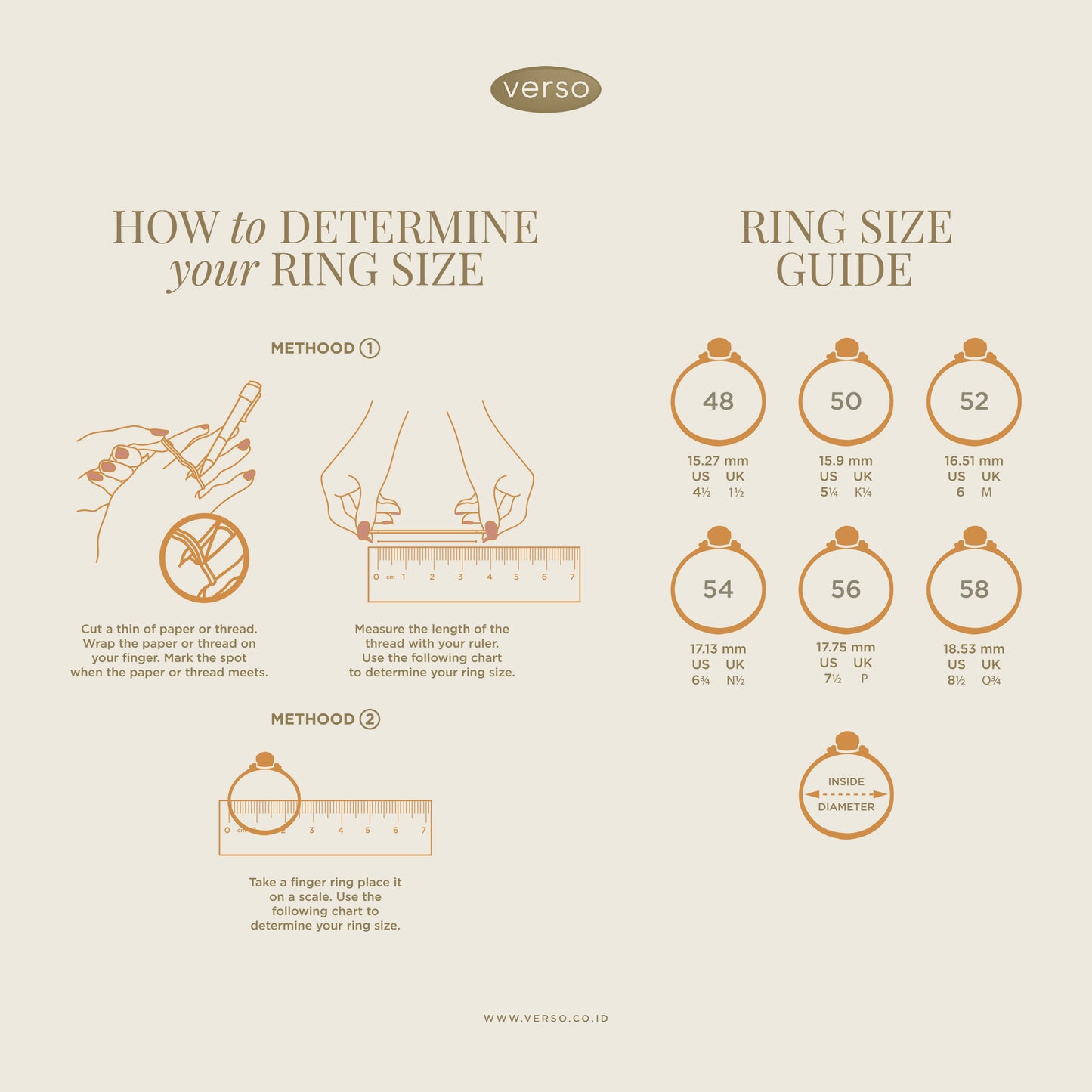 verso

HOW to DETERMINE your RING SIZE

METHOOD ①

0 cm 1 2 3 4 5 6 7

Cut a thin of paper or thread. Wrap the paper or thread on your finger. Mark the spot when the paper or thread meets.

Measure the length of the thread with your ruler. Use the following chart to determine your ring size.

METHOOD ②

0 cm 1 2 3 4 5 6 7

Take a finger ring place it on a scale. Use the following chart to determine your ring size.

RING SIZE GUIDE

48
15.27 mm
US UK
4½ 1½

50
15.9 mm
US UK
5¼ K¼

52
16.51 mm
US UK
6 M

54
17.13 mm
US UK
6¾ N½

56
17.75 mm
US UK
7½ P

58
18.53 mm
US UK
8½ Q¾

INSIDE DIAMETER

WWW.VERSO.CO.ID